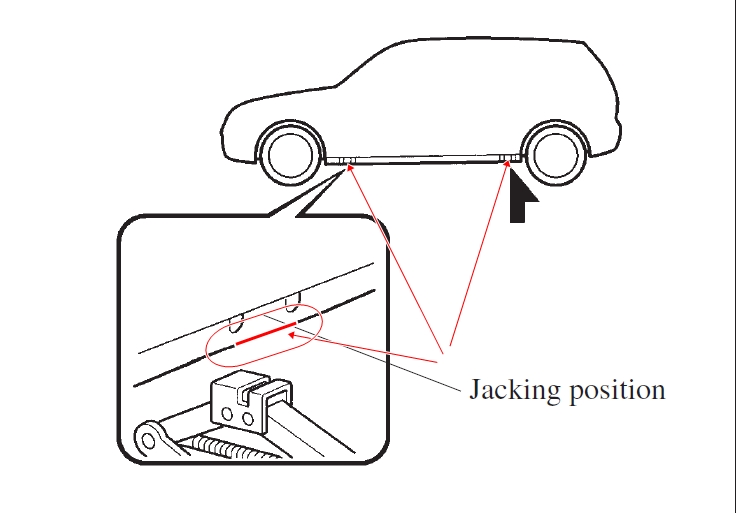 Jacking position