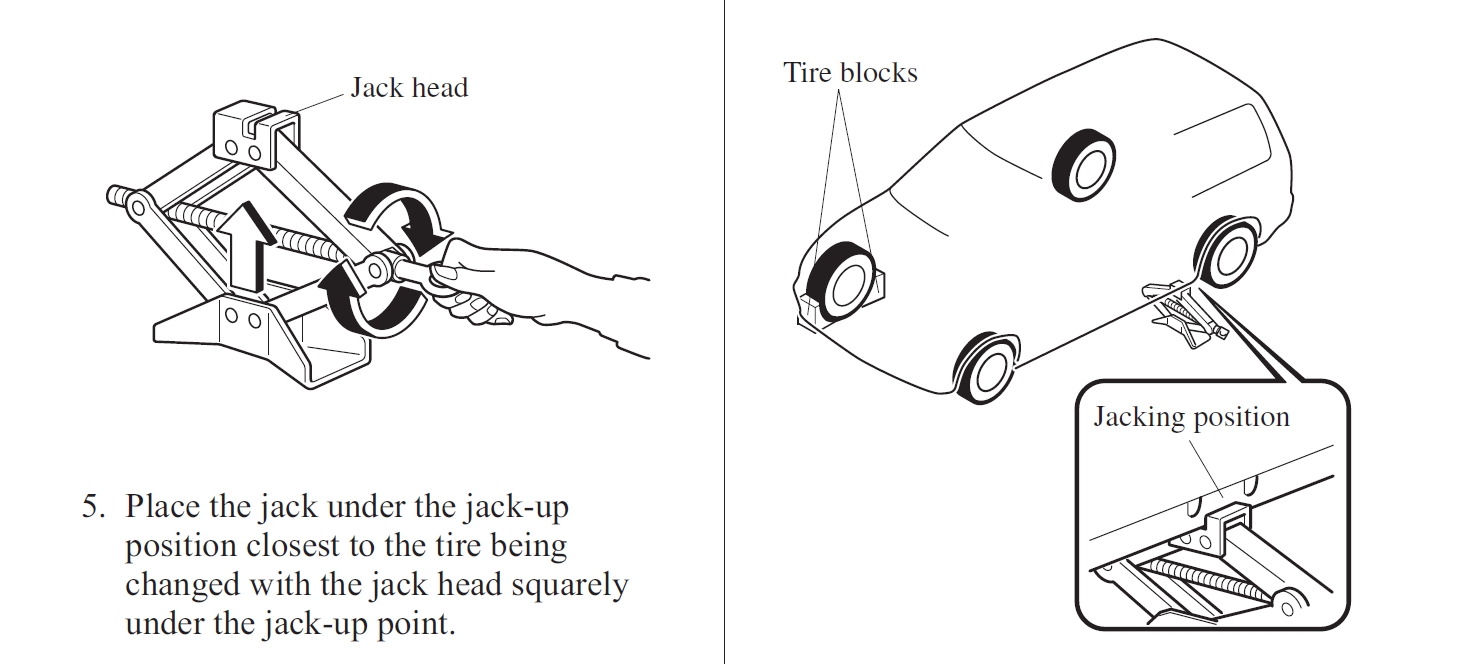 Jack head

5. Place the jack under the jack-up position closest to the tire being changed with the jack head squarely under the jack-up point.

Tire blocks

Jacking position