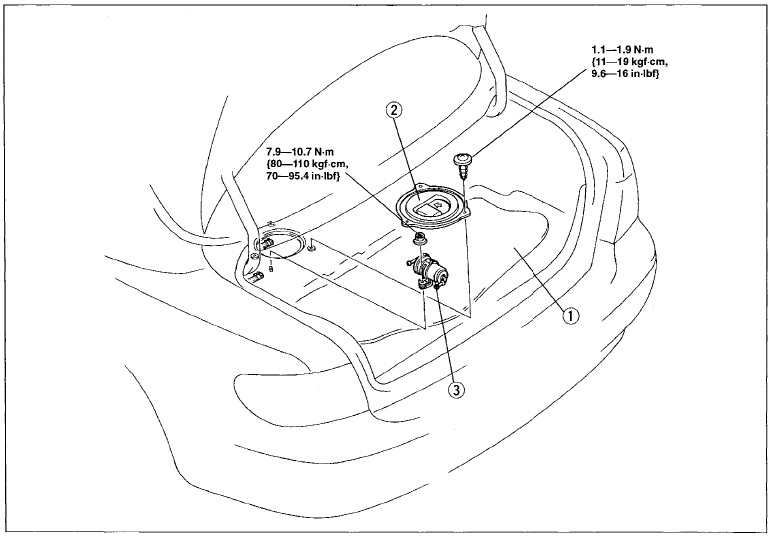 1.1—1.9 N·m
{11—19 kgf·cm,
9.6—16 in·lbf}

②

7.9—10.7 N·m
{80—110 kgf·cm,
70—95.4 in·lbf}

①

③