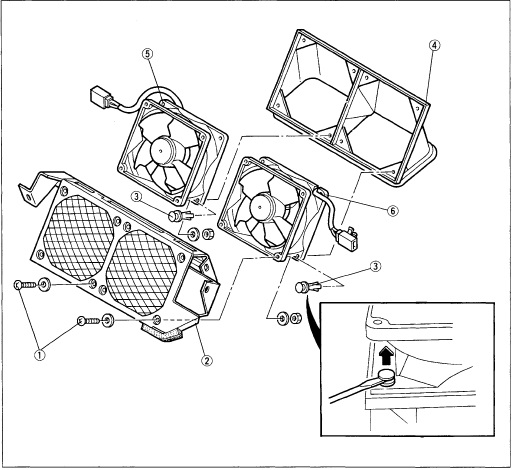 ⑤
④
③
⑥
③
①
②