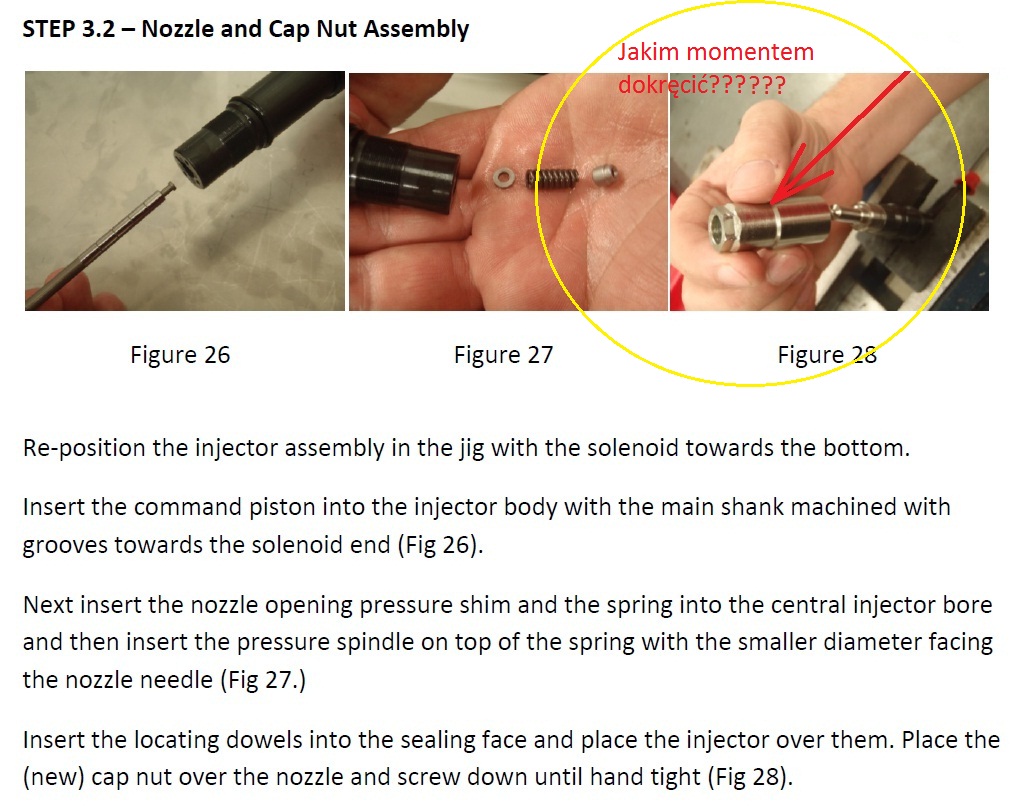 STEP 3.2 – Nozzle and Cap Nut Assembly

Jakim momentem dokręcić??????

Figure 26

Figure 27

Figure 28

Re-position the injector assembly in the jig with the solenoid towards the bottom.

Insert the command piston into the injector body with the main shank machined with grooves towards the solenoid end (Fig 26).

Next insert the nozzle opening pressure shim and the spring into the central injector bore and then insert the pressure spindle on top of the spring with the smaller diameter facing the nozzle needle (Fig 27.)

Insert the locating dowels into the sealing face and place the injector over them. Place the (new) cap nut over the nozzle and screw down until hand tight (Fig 28).