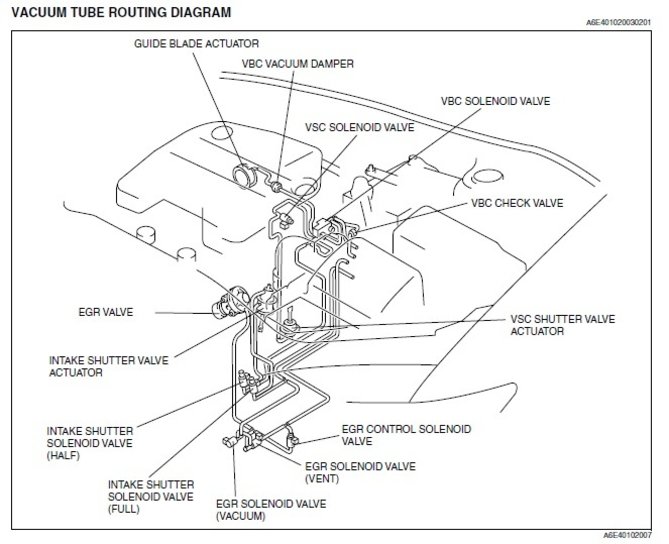 VACUUM TUBE ROUTING DIAGRAM

A6E401020030201

GUIDE BLADE ACTUATOR

VBC VACUUM DAMPER

VBC SOLENOID VALVE

VSC SOLENOID VALVE

VBC CHECK VALVE

EGR VALVE

VSC SHUTTER VALVE ACTUATOR

INTAKE SHUTTER VALVE ACTUATOR

INTAKE SHUTTER SOLENOID VALVE (HALF)

EGR CONTROL SOLENOID VALVE

EGR SOLENOID VALVE (VENT)

INTAKE SHUTTER SOLENOID VALVE (FULL)

EGR SOLENOID VALVE (VACUUM)

A6E40102007