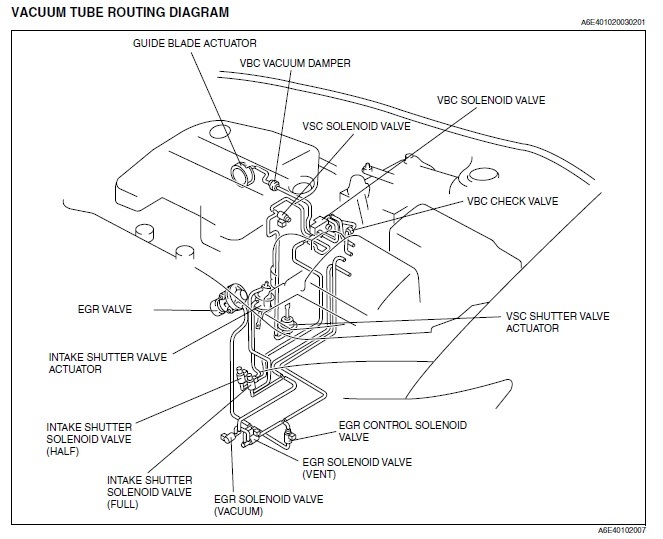 VACUUM TUBE ROUTING DIAGRAM

A6E401020030201

GUIDE BLADE ACTUATOR

VBC VACUUM DAMPER

VBC SOLENOID VALVE

VSC SOLENOID VALVE

VBC CHECK VALVE

EGR VALVE

VSC SHUTTER VALVE ACTUATOR

INTAKE SHUTTER VALVE ACTUATOR

INTAKE SHUTTER SOLENOID VALVE (HALF)

EGR CONTROL SOLENOID VALVE

EGR SOLENOID VALVE (VENT)

INTAKE SHUTTER SOLENOID VALVE (FULL)

EGR SOLENOID VALVE (VACUUM)

A6E40102007