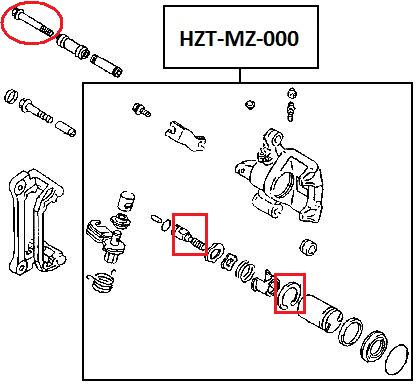 HZT-MZ-000