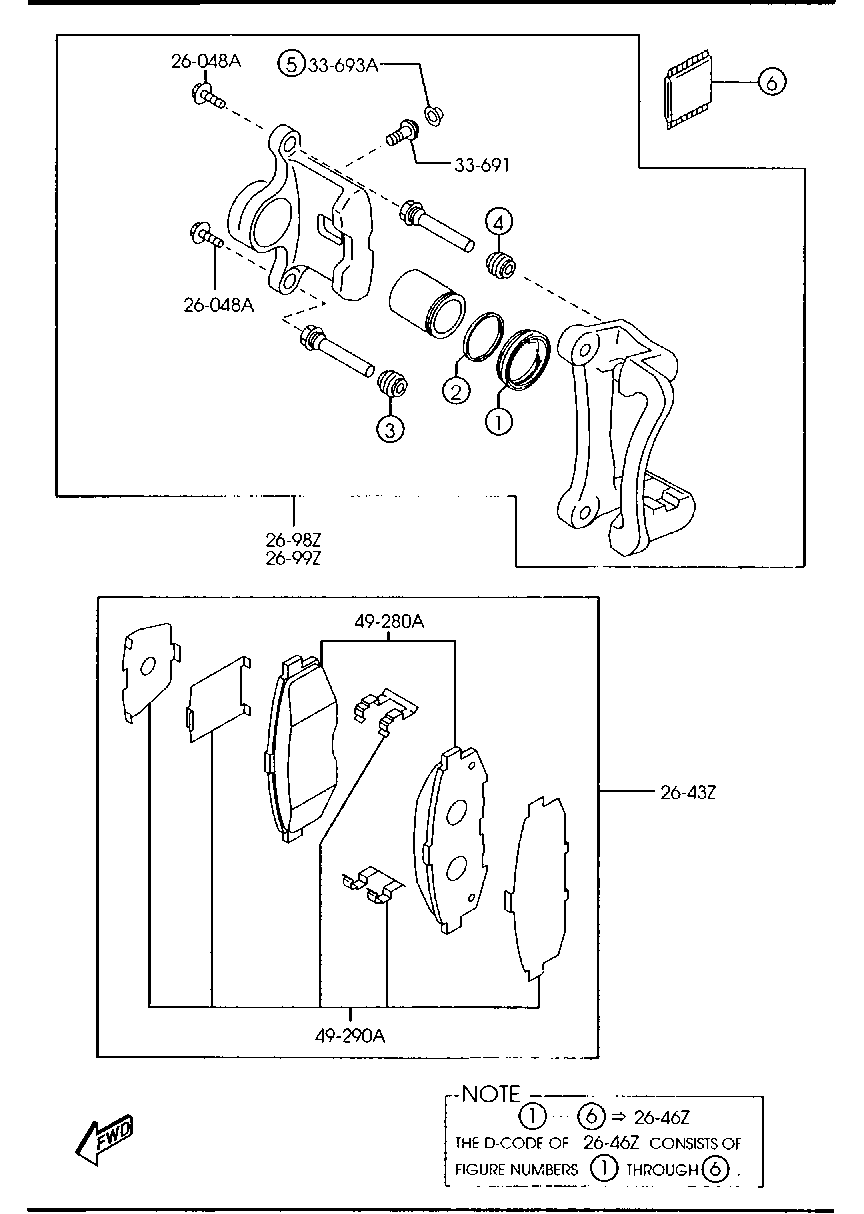 26-048A

5 33-693A

6

33-691

4

26-048A

2

1

3

26-98Z
26-99Z

49-280A

26-43Z

49-290A

FWD

NOTE
1 ··· 6 ⇒ 26-46Z
THE D-CODE OF 26-46Z CONSISTS OF FIGURE NUMBERS 1 THROUGH 6 .