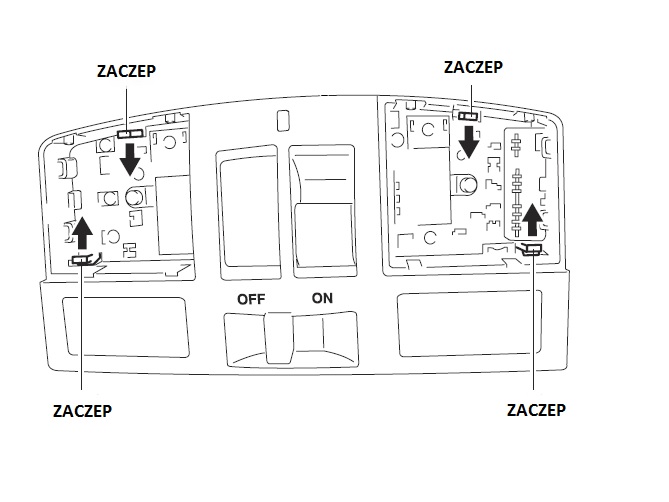 ZACZEP

ZACZEP

OFF

ON

ZACZEP

ZACZEP