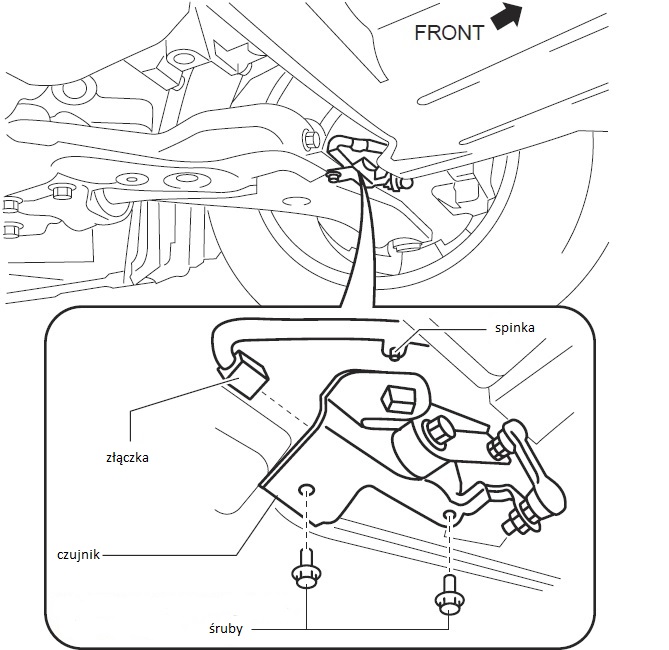 FRONT

spinka

złączka

czujnik

śruby