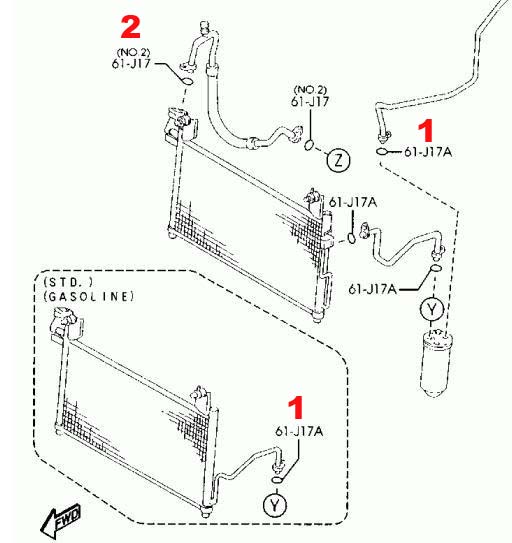 2
(NO.2)
61-J17

(NO.2)
61-J17

Z

1
61-J17A

61-J17A

61-J17A

Y

(STD.)
(GASOLINE)

1
61-J17A

Y

FWD