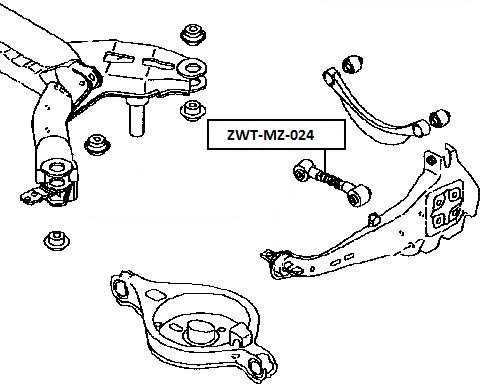 ZWT-MZ-024