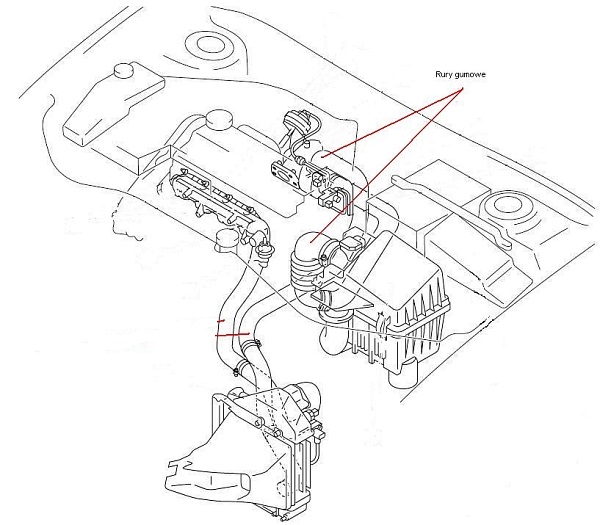 Rury gumowe