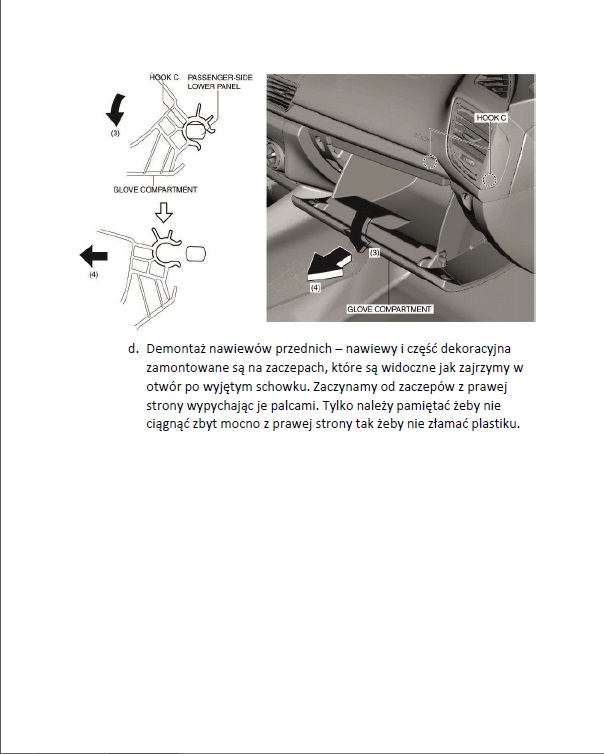 HOOK C
PASSENGER-SIDE LOWER PANEL
(3)
GLOVE COMPARTMENT
(4)

HOOK C
(3)
(4)
GLOVE COMPARTMENT

d. Demontaż nawiewów przednich – nawiewy i część dekoracyjna zamontowane są na zaczepach, które są widoczne jak zajrzymy w otwór po wyjętym schowku. Zaczynamy od zaczepów z prawej strony wypychając je palcami. Tylko należy pamiętać żeby nie ciągnąć zbyt mocno z prawej strony tak żeby nie złamać plastiku.