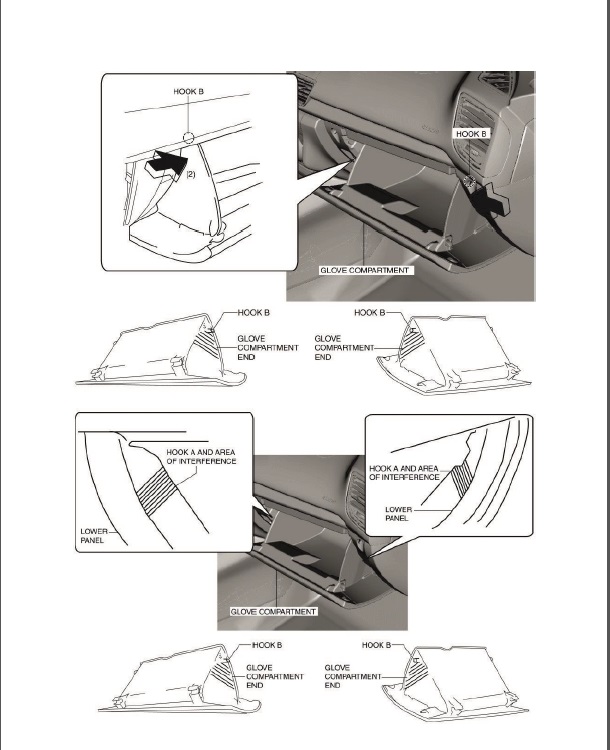 HOOK B
(2)
HOOK B
GLOVE COMPARTMENT

HOOK B
GLOVE COMPARTMENT END
HOOK B
GLOVE COMPARTMENT END

HOOK A AND AREA OF INTERFERENCE
LOWER PANEL
HOOK A AND AREA OF INTERFERENCE
LOWER PANEL
GLOVE COMPARTMENT

HOOK B
GLOVE COMPARTMENT END
HOOK B
GLOVE COMPARTMENT END