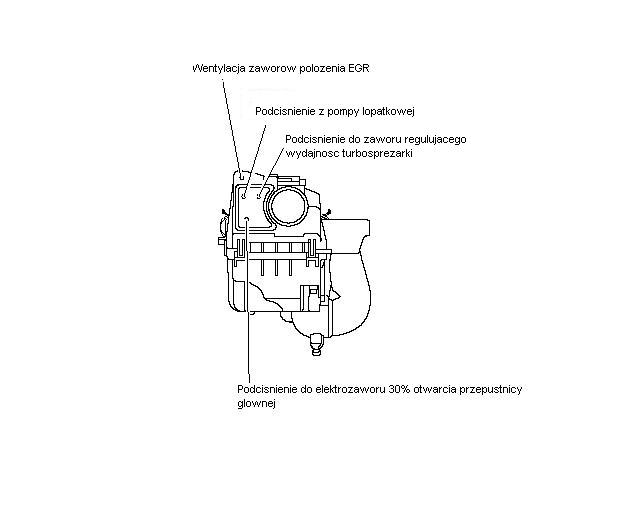 Wentylacja zaworow polozenia EGR

Podcisnienie z pompy lopatkowej

Podcisnienie do zaworu regulujacego wydajnosc turbosprezarki

Podcisnienie do elektrozaworu 30% otwarcia przepustnicy glownej