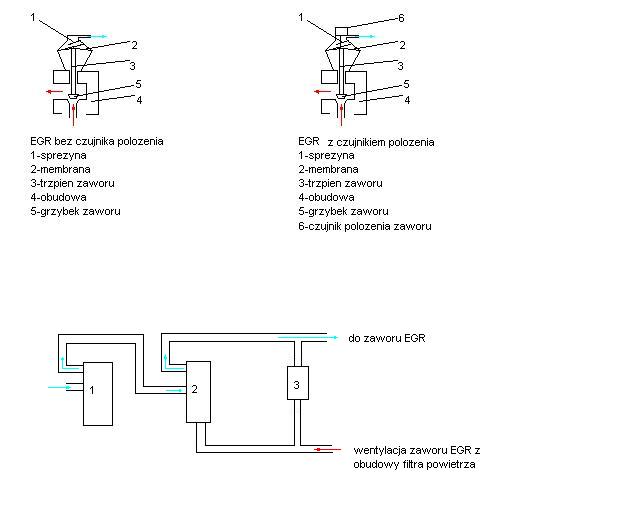 1
2
3
5
4

EGR bez czujnika polozenia
1-sprezyna
2-membrana
3-trzpien zaworu
4-obudowa
5-grzybek zaworu

1
6
2
3
5
4

EGR z czujnikiem polozenia
1-sprezyna
2-membrana
3-trzpien zaworu
4-obudowa
5-grzybek zaworu
6-czujnik polozenia zaworu

1
2
3
do zaworu EGR
wentylacja zaworu EGR z obudowy filtra powietrza