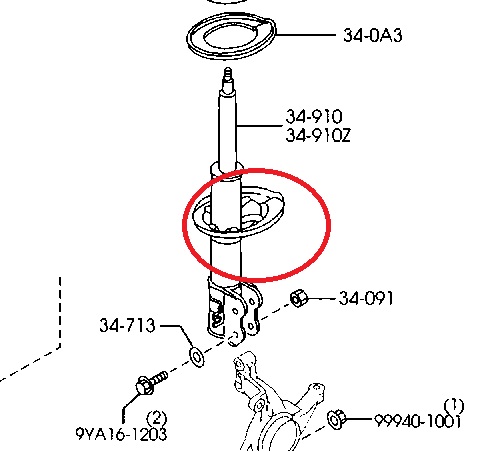 34-0A3

34-910
34-910Z

34-091

34-713

(2)
9YA16-1203

(1)
99940-1001