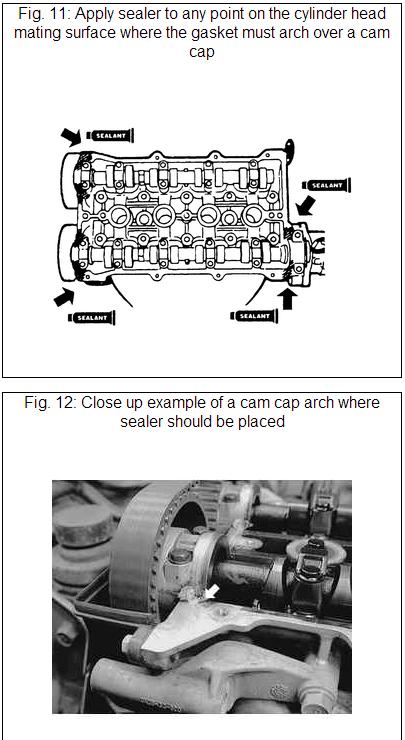 Fig. 11: Apply sealer to any point on the cylinder head mating surface where the gasket must arch over a cam cap

SEALANT

SEALANT

SEALANT

SEALANT

Fig. 12: Close up example of a cam cap arch where sealer should be placed