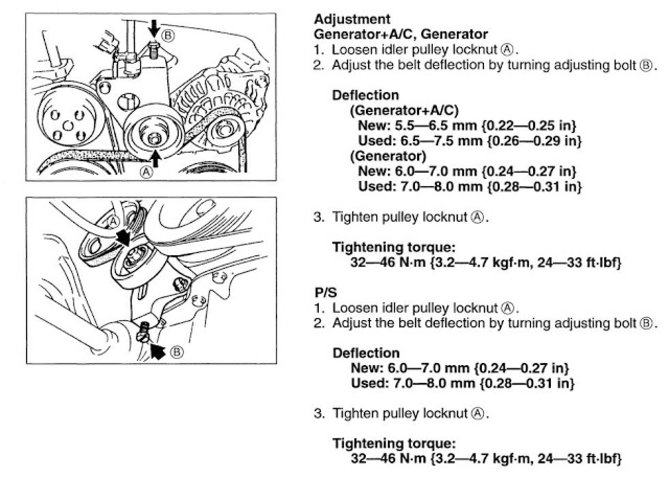 B

A

A

B

**Adjustment**
**Generator+A/C, Generator**
1. Loosen idler pulley locknut Ⓐ.
2. Adjust the belt deflection by turning adjusting bolt Ⓑ.

**Deflection**
**(Generator+A/C)**
**New: 5.5—6.5 mm {0.22—0.25 in}**
**Used: 6.5—7.5 mm {0.26—0.29 in}**
**(Generator)**
**New: 6.0—7.0 mm {0.24—0.27 in}**
**Used: 7.0—8.0 mm {0.28—0.31 in}**

3. Tighten pulley locknut Ⓐ.

**Tightening torque:**
**32—46 N·m {3.2—4.7 kgf·m, 24—33 ft·lbf}**

**P/S**
1. Loosen idler pulley locknut Ⓐ.
2. Adjust the belt deflection by turning adjusting bolt Ⓑ.

**Deflection**
**New: 6.0—7.0 mm {0.24—0.27 in}**
**Used: 7.0—8.0 mm {0.28—0.31 in}**

3. Tighten pulley locknut Ⓐ.

**Tightening torque:**
**32—46 N·m {3.2—4.7 kgf·m, 24—33 ft·lbf}**