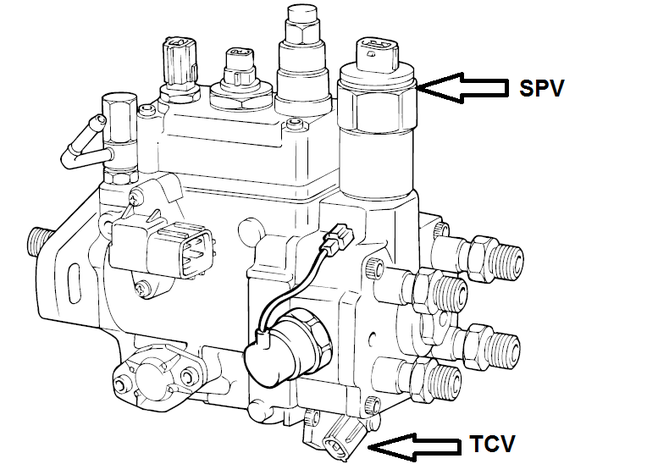 SPV

TCV