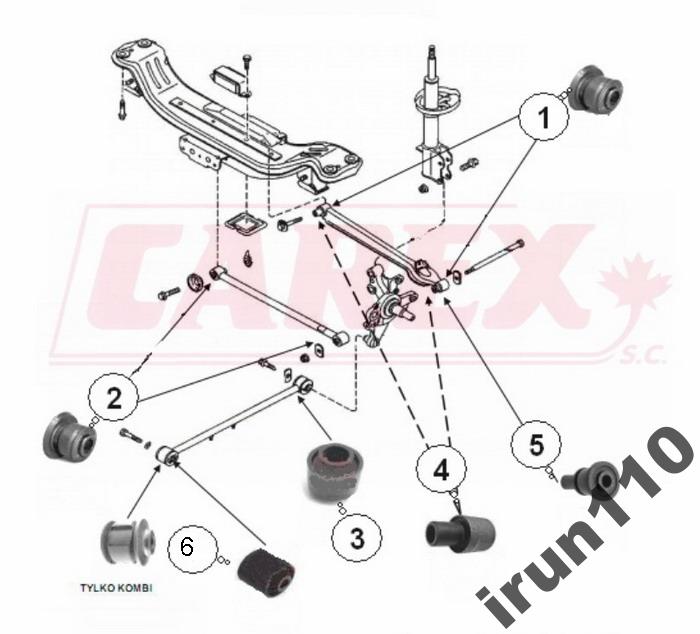 CAREX S.C.

1

2

3

4

5

6

TYLKO KOMBI

irun110