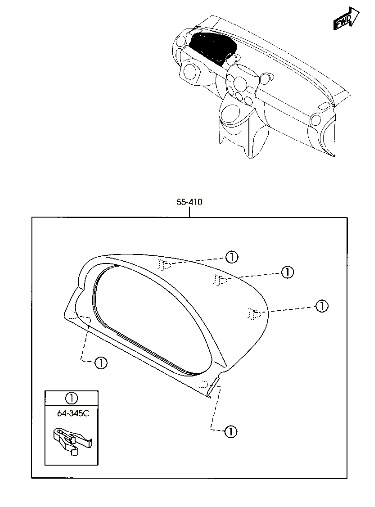 FWD

55-410

1

1

1

1

1

1

64-345C