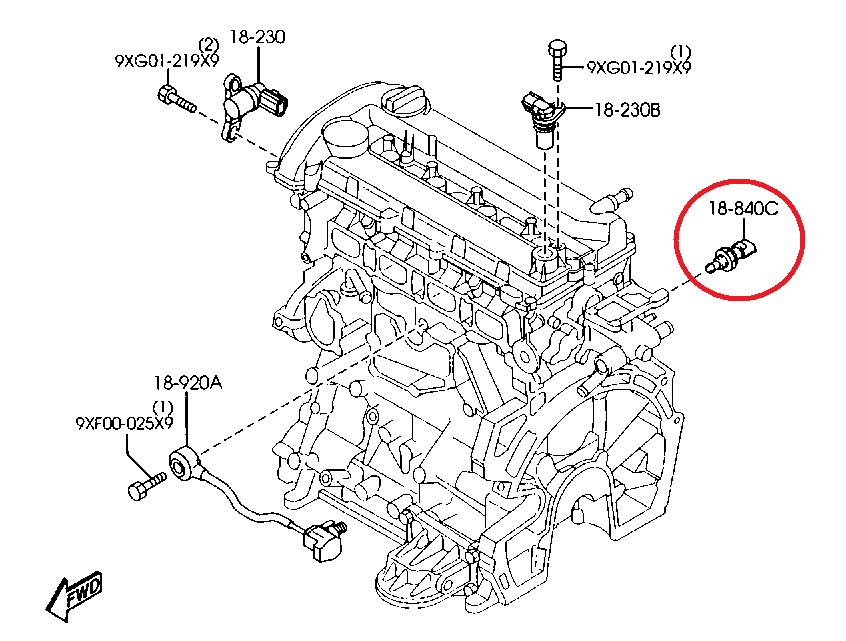 (2)
9XG01-219X9
18-230

(1)
9XG01-219X9
18-230B

18-840C

18-920A
(1)
9XF00-025X9

FWD