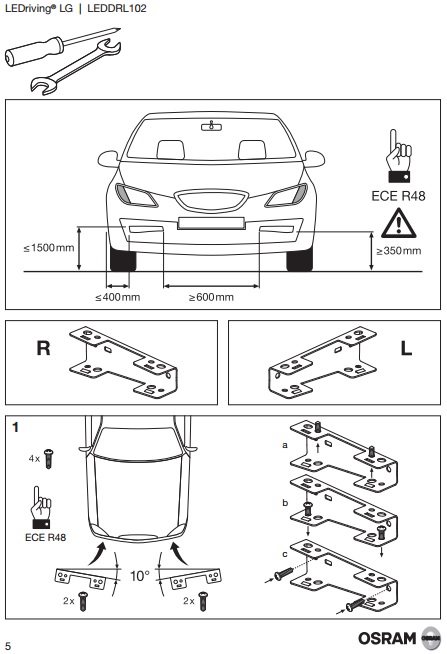 LEDriving® LG | LEDDRL102

ECE R48

≤1500mm

≥350mm

≤400mm

≥600mm

R

L

1

4x

ECE R48

10°

2x

2x

a

b

c

5

OSRAM