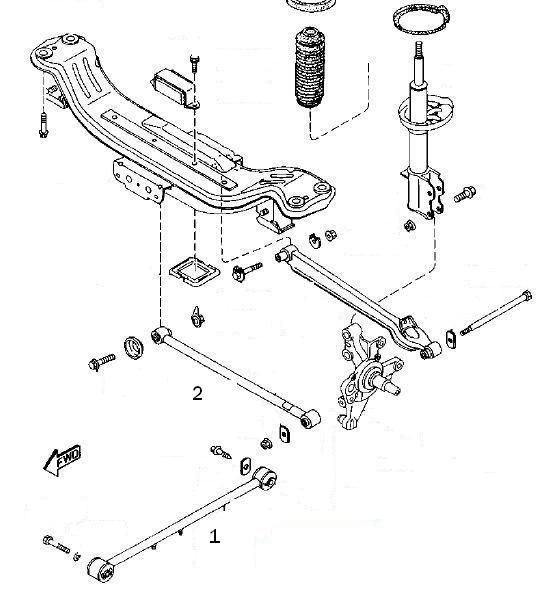 2

FWD

1