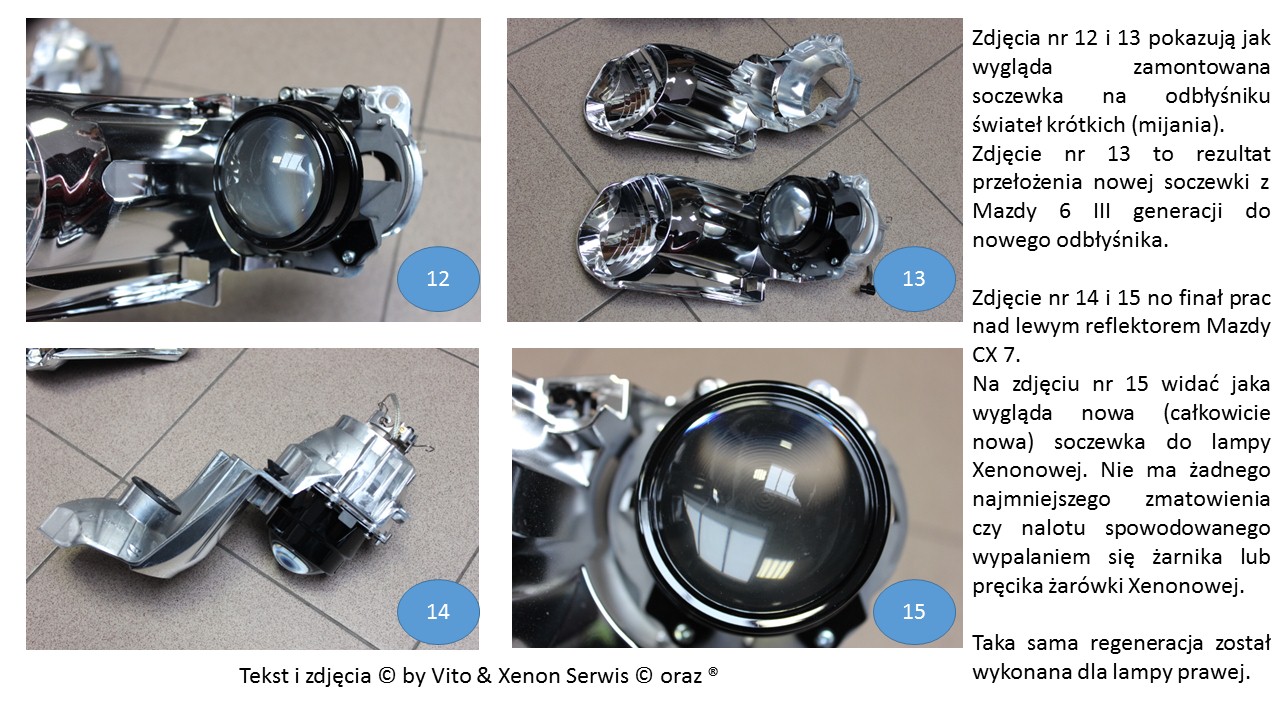 12

13

14

15

Tekst i zdjęcia © by Vito & Xenon Serwis © oraz ®

Zdjęcia nr 12 i 13 pokazują jak wygląda zamontowana soczewka na odbłyśniku świateł krótkich (mijania).
Zdjęcie nr 13 to rezultat przełożenia nowej soczewki z Mazdy 6 III generacji do nowego odbłyśnika.

Zdjęcie nr 14 i 15 no finał prac nad lewym reflektorem Mazdy CX 7.
Na zdjęciu nr 15 widać jaka wygląda nowa (całkowicie nowa) soczewka do lampy Xenonowej. Nie ma żadnego najmniejszego zmatowienia czy nalotu spowodowanego wypalaniem się żarnika lub pręcika żarówki Xenonowej.

Taka sama regeneracja został wykonana dla lampy prawej.