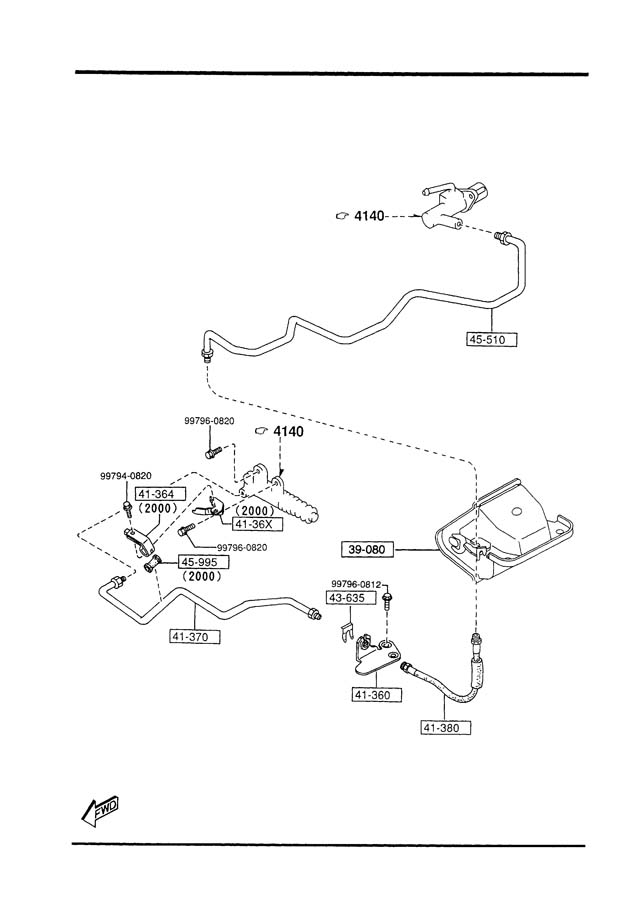 4140

45-510

99796-0820

4140

99794-0820

41-364
(2000)

(2000)
41-36X

99796-0820

45-995
(2000)

39-080

99796-0812
43-635

41-370

41-360

41-380

FWD