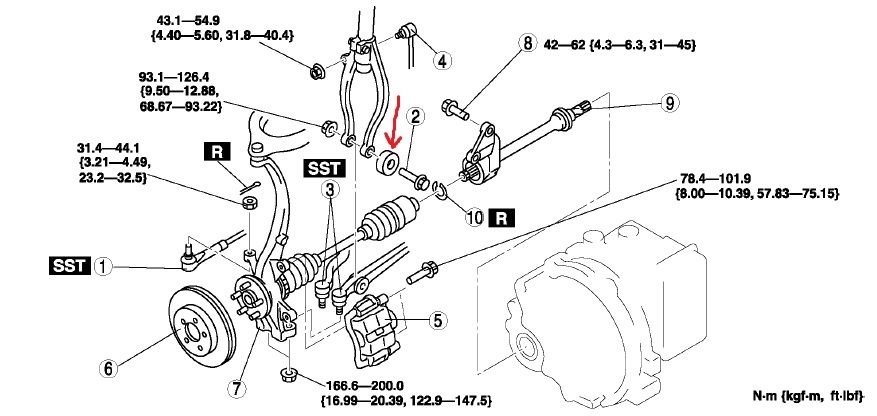 43.1—54.9
{4.40—5.60, 31.8—40.4}

4

8

42—62 {4.3—6.3, 31—45}

93.1—126.4
{9.50—12.88,
68.67—93.22}

2

9

31.4—44.1
{3.21—4.49,
23.2—32.5}

R

SST

3

10 R

78.4—101.9
{8.00—10.39, 57.83—75.15}

SST 1

5

6

7

166.6—200.0
{16.99—20.39, 122.9—147.5}

N·m {kgf·m, ft·lbf}