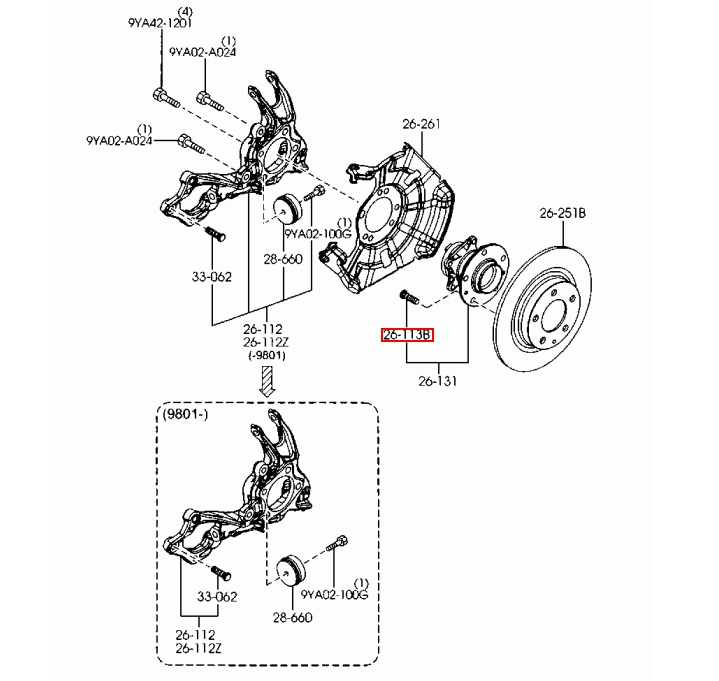 (4)
9YA42-1201

(1)
9YA02-A024

(1)
9YA02-A024

26-261

26-251B

(1)
9YA02-100G

28-660

33-062

26-112
26-112Z
(-9801)

26-113B

26-131

(9801-)

33-062

(1)
9YA02-100G

28-660

26-112
26-112Z