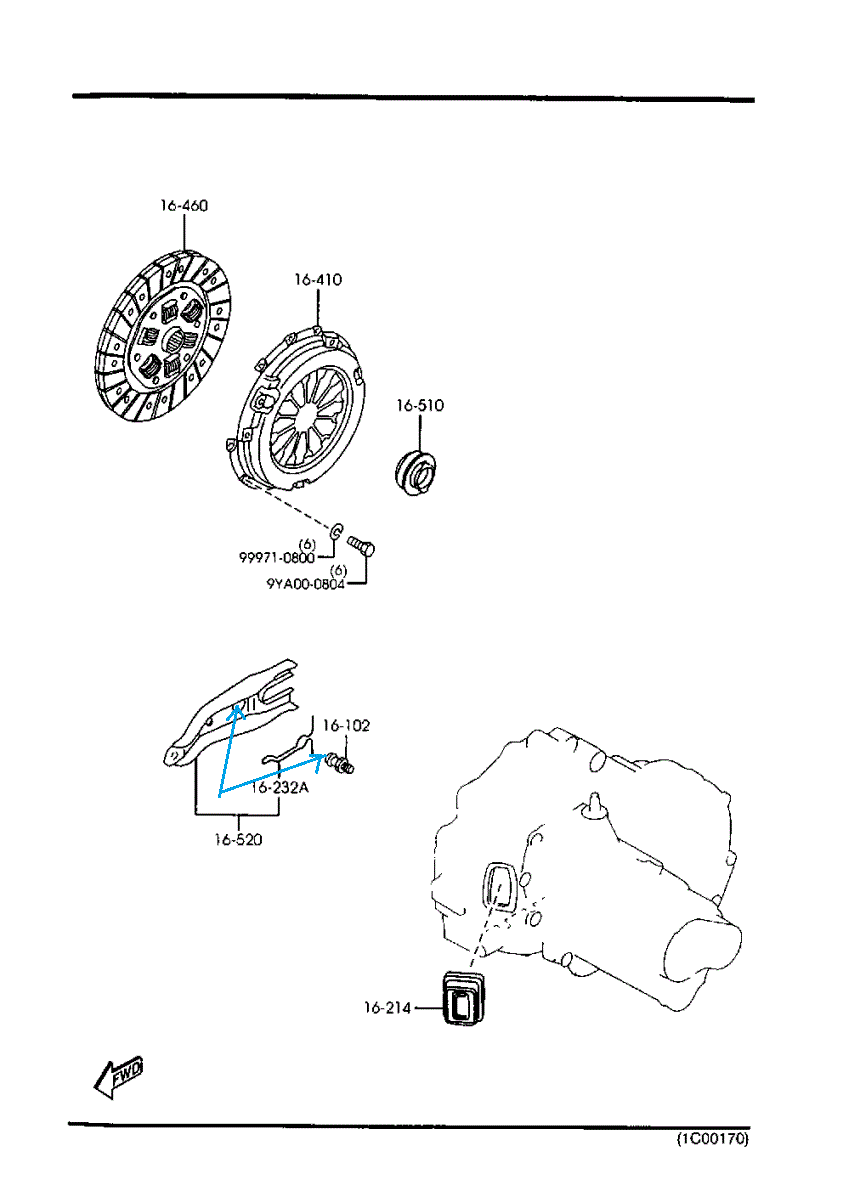 16-460

16-410

16-510

(6)
99971-0800
(6)
9YA00-0804

16-102
16-232A
16-520

16-214

FWD

(1C00170)