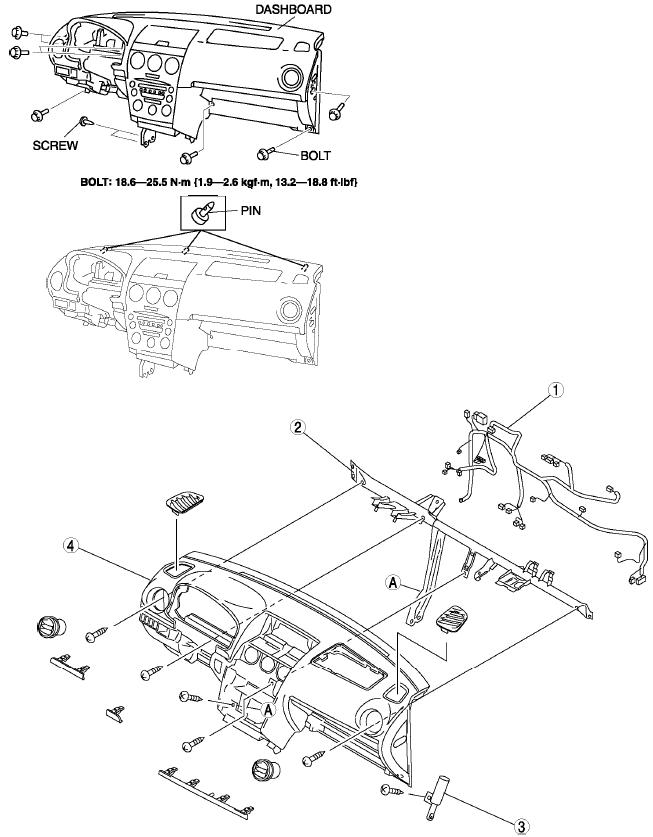 DASHBOARD

SCREW

BOLT

BOLT: 18.6—25.5 N·m {1.9—2.6 kgf·m, 13.2—18.8 ft·lbf}

PIN

1

2

4

A

A

3