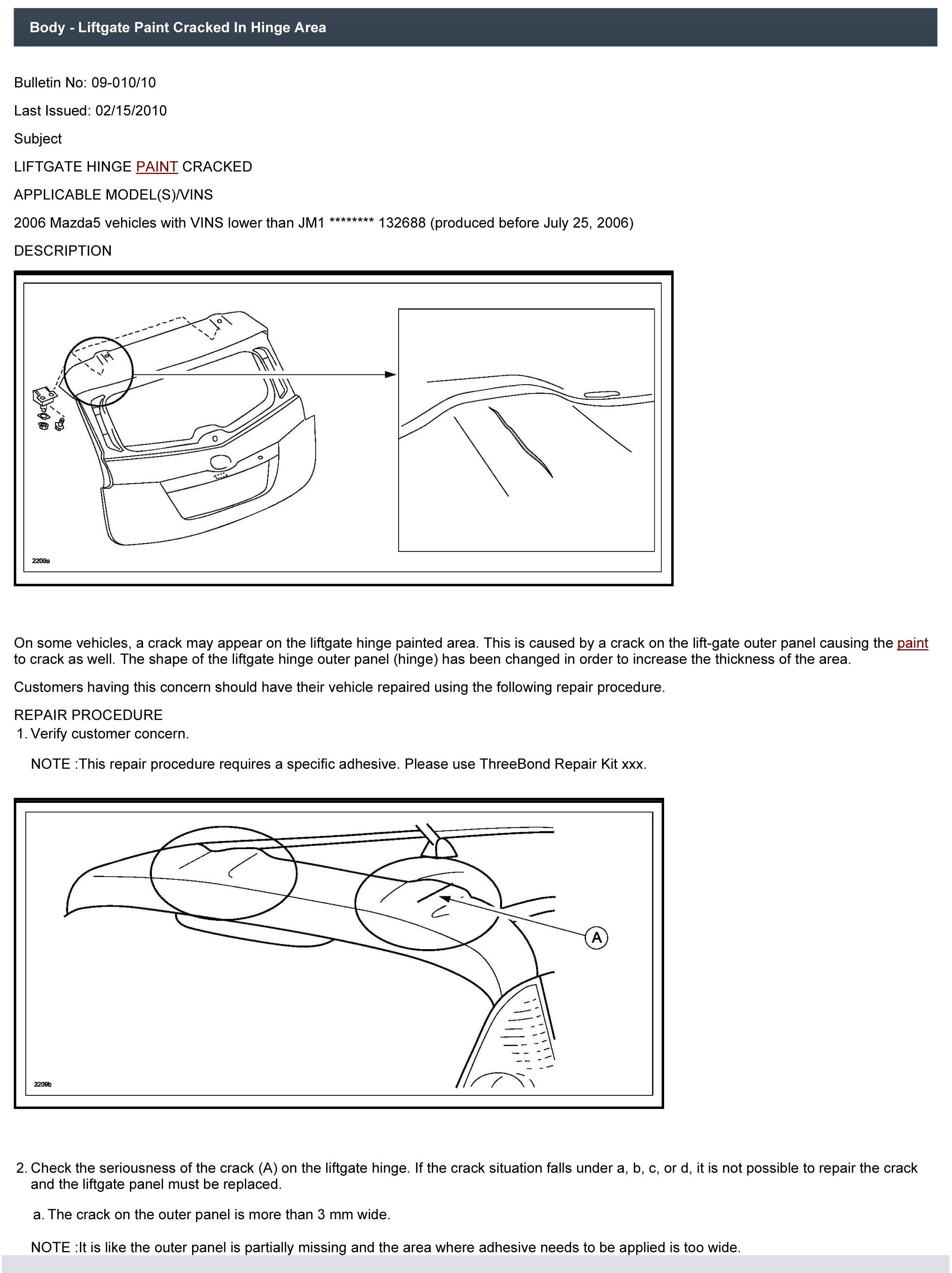 Body - Liftgate Paint Cracked In Hinge Area

Bulletin No: 09-010/10

Last Issued: 02/15/2010

Subject

LIFTGATE HINGE PAINT CRACKED

APPLICABLE MODEL(S)/VINS

2006 Mazda5 vehicles with VINS lower than JM1 ******** 132688 (produced before July 25, 2006)

DESCRIPTION

2209a

On some vehicles, a crack may appear on the liftgate hinge painted area. This is caused by a crack on the lift-gate outer panel causing the paint to crack as well. The shape of the liftgate hinge outer panel (hinge) has been changed in order to increase the thickness of the area.

Customers having this concern should have their vehicle repaired using the following repair procedure.

REPAIR PROCEDURE

1. Verify customer concern.

NOTE :This repair procedure requires a specific adhesive. Please use ThreeBond Repair Kit xxx.

A

2209b

2. Check the seriousness of the crack (A) on the liftgate hinge. If the crack situation falls under a, b, c, or d, it is not possible to repair the crack and the liftgate panel must be replaced.

a. The crack on the outer panel is more than 3 mm wide.

NOTE :It is like the outer panel is partially missing and the area where adhesive needs to be applied is too wide.