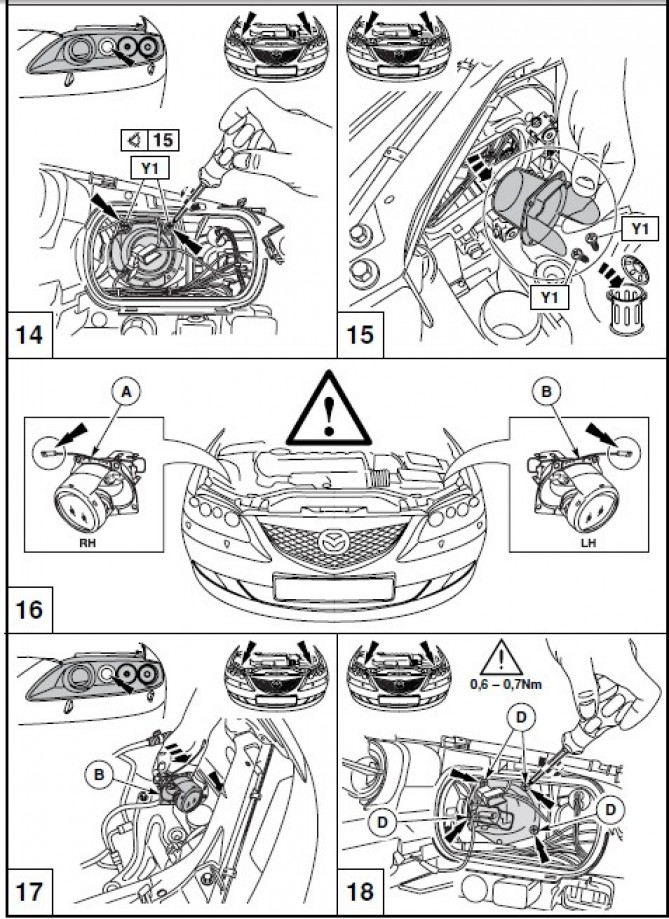 15
Y1
14
Y1
Y1
15
A
B
RH
LH
16
B
17
0,6 – 0,7Nm
D
D
D
18