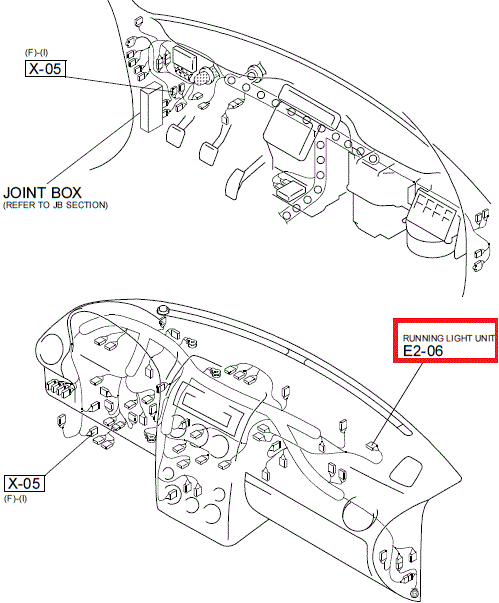 (F)-(I)
X-05

JOINT BOX
(REFER TO JB SECTION)

RUNNING LIGHT UNIT
E2-06

X-05
(F)-(I)