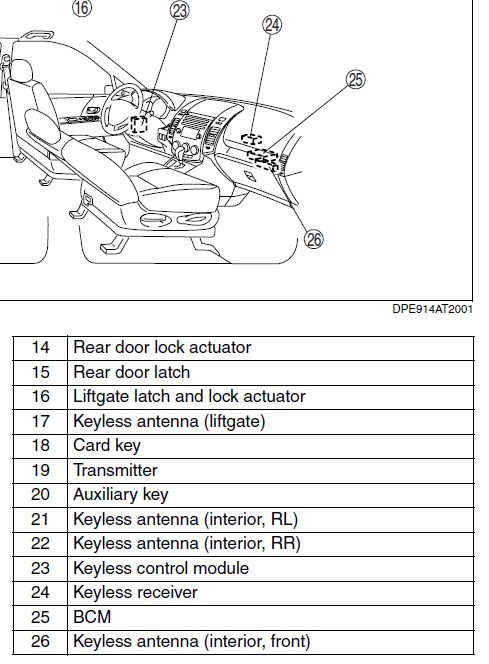 16
23
24
25
26
DPE914AT2001

| 14 | Rear door lock actuator |
|---|---|
| 15 | Rear door latch |
| 16 | Liftgate latch and lock actuator |
| 17 | Keyless antenna (liftgate) |
| 18 | Card key |
| 19 | Transmitter |
| 20 | Auxiliary key |
| 21 | Keyless antenna (interior, RL) |
| 22 | Keyless antenna (interior, RR) |
| 23 | Keyless control module |
| 24 | Keyless receiver |
| 25 | BCM |
| 26 | Keyless antenna (interior, front) |