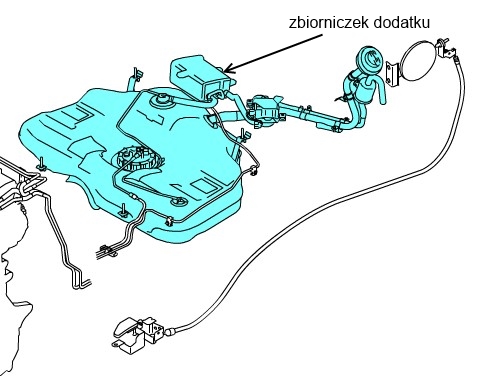 zbiorniczek dodatku