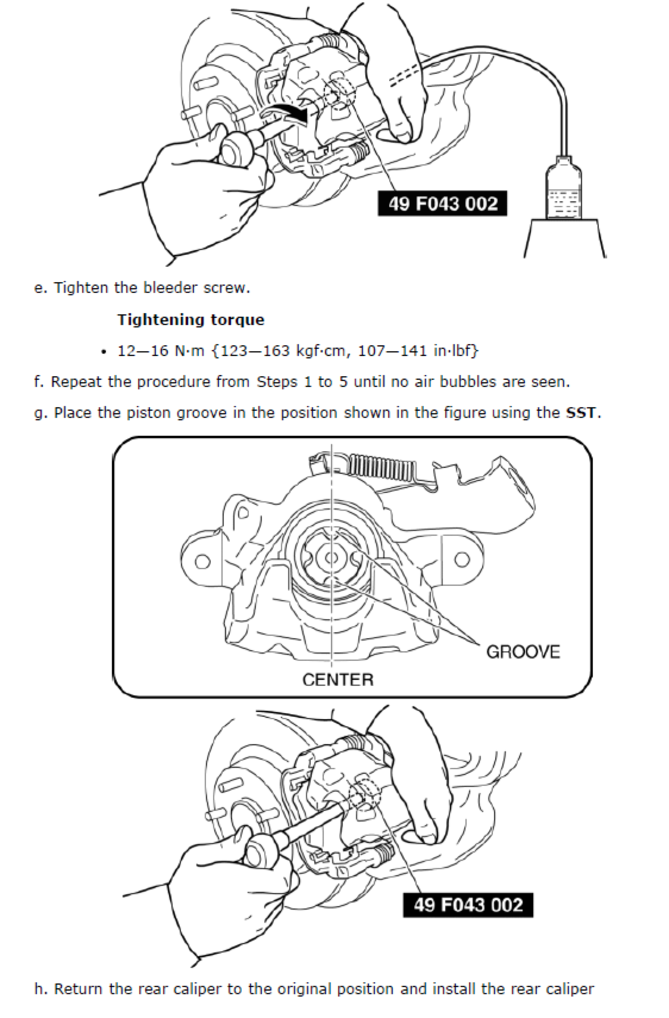 49 F043 002

e. Tighten the bleeder screw.

Tightening torque

• 12—16 N·m {123—163 kgf·cm, 107—141 in·lbf}

f. Repeat the procedure from Steps 1 to 5 until no air bubbles are seen.

g. Place the piston groove in the position shown in the figure using the SST.

GROOVE

CENTER

49 F043 002

h. Return the rear caliper to the original position and install the rear caliper