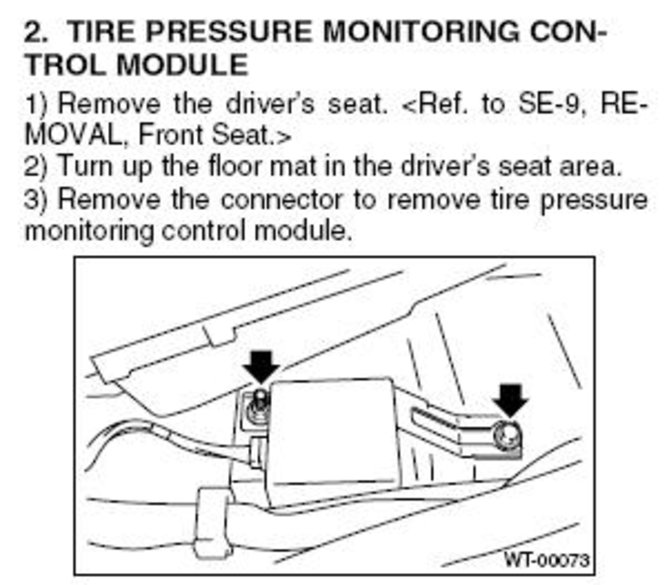 2. TIRE PRESSURE MONITORING CONTROL MODULE

1) Remove the driver's seat. <Ref. to SE-9, REMOVAL, Front Seat.>

2) Turn up the floor mat in the driver's seat area.

3) Remove the connector to remove tire pressure monitoring control module.

WT-00073