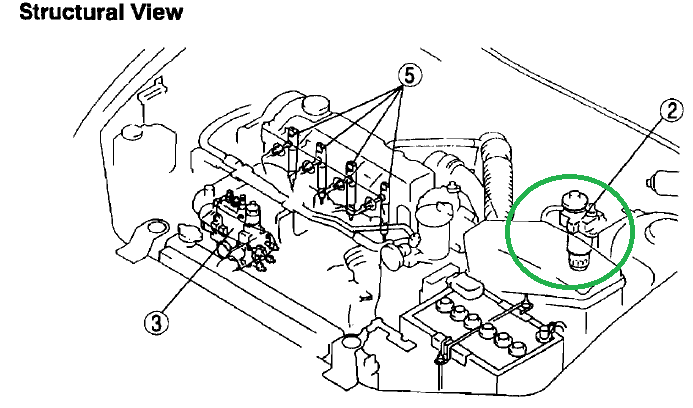 Structural View

5

2

3