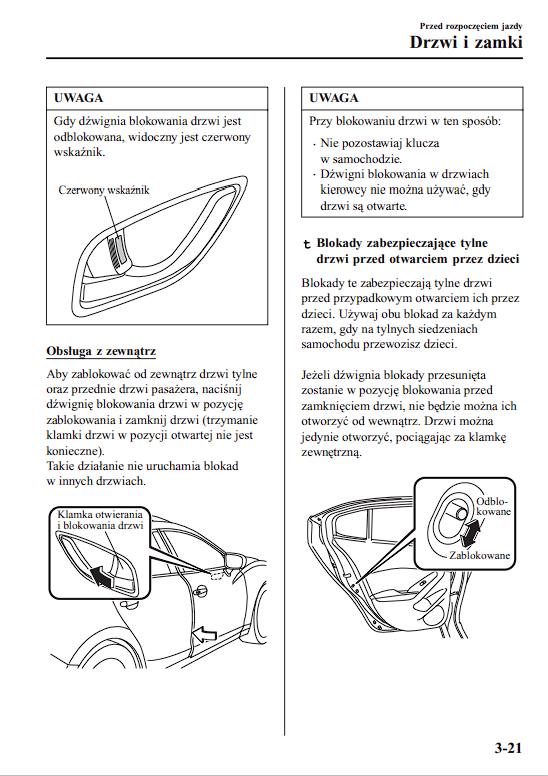 Przed rozpoczęciem jazdy
Drzwi i zamki

UWAGA
Gdy dźwignia blokowania drzwi jest odblokowana, widoczny jest czerwony wskaźnik.

Czerwony wskaźnik

Obsługa z zewnątrz

Aby zablokować od zewnątrz drzwi tylne oraz przednie drzwi pasażera, naciśnij dźwignię blokowania drzwi w pozycję zablokowania i zamknij drzwi (trzymanie klamki drzwi w pozycji otwartej nie jest konieczne).
Takie działanie nie uruchamia blokad w innych drzwiach.

Klamka otwierania i blokowania drzwi

UWAGA
Przy blokowaniu drzwi w ten sposób:
· Nie pozostawiaj klucza w samochodzie.
· Dźwigni blokowania w drzwiach kierowcy nie można używać, gdy drzwi są otwarte.

t Blokady zabezpieczające tylne drzwi przed otwarciem przez dzieci

Blokady te zabezpieczają tylne drzwi przed przypadkowym otwarciem ich przez dzieci. Używaj obu blokad za każdym razem, gdy na tylnych siedzeniach samochodu przewozisz dzieci.

Jeżeli dźwignia blokady przesunięta zostanie w pozycję blokowania przed zamknięciem drzwi, nie będzie można ich otworzyć od wewnątrz. Drzwi można jedynie otworzyć, pociągając za klamkę zewnętrzną.

Odblokowane
Zablokowane

3-21