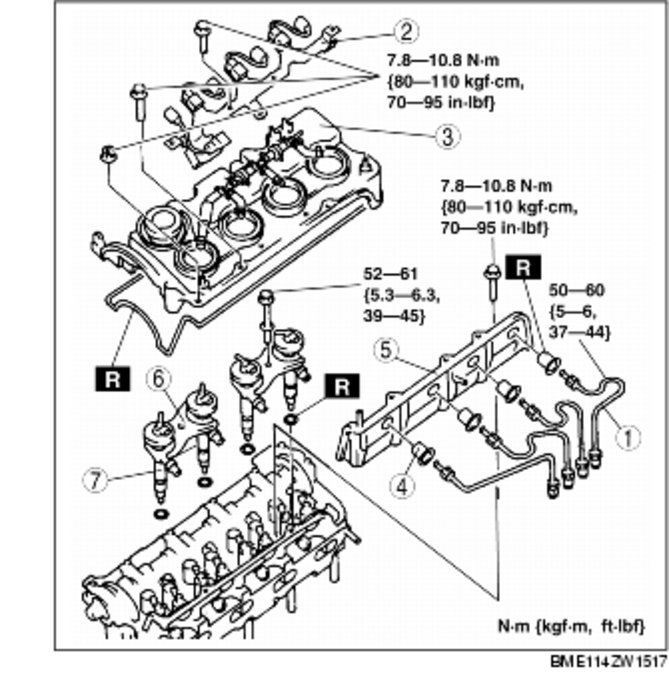 2

7.8—10.8 N·m {80—110 kgf·cm, 70—95 in·lbf}

3

7.8—10.8 N·m {80—110 kgf·cm, 70—95 in·lbf}

R

52—61 {5.3—6.3, 39—45}

50—60 {5—6, 37—44}

5

R

6

R

1

7

4

N·m {kgf·m, ft·lbf}

BME114ZW1517