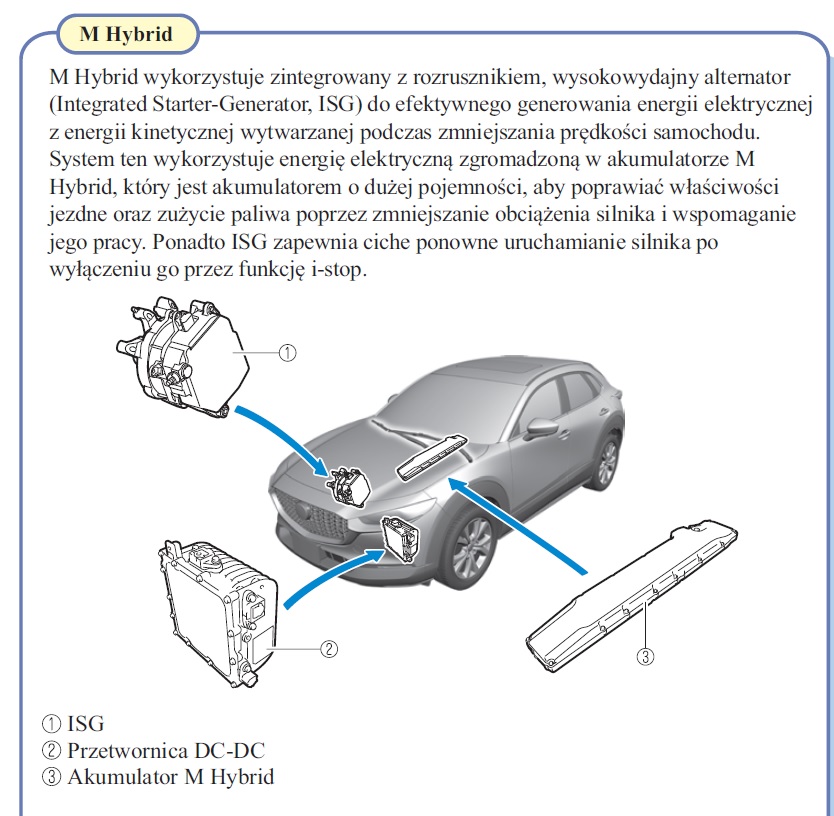 M Hybrid

M Hybrid wykorzystuje zintegrowany z rozrusznikiem, wysokowydajny alternator (Integrated Starter-Generator, ISG) do efektywnego generowania energii elektrycznej z energii kinetycznej wytwarzanej podczas zmniejszania prędkości samochodu. System ten wykorzystuje energię elektryczną zgromadzoną w akumulatorze M Hybrid, który jest akumulatorem o dużej pojemności, aby poprawiać właściwości jezdne oraz zużycie paliwa poprzez zmniejszanie obciążenia silnika i wspomaganie jego pracy. Ponadto ISG zapewnia ciche ponowne uruchamianie silnika po wyłączeniu go przez funkcję i-stop.

①

②

③

① ISG
② Przetwornica DC-DC
③ Akumulator M Hybrid