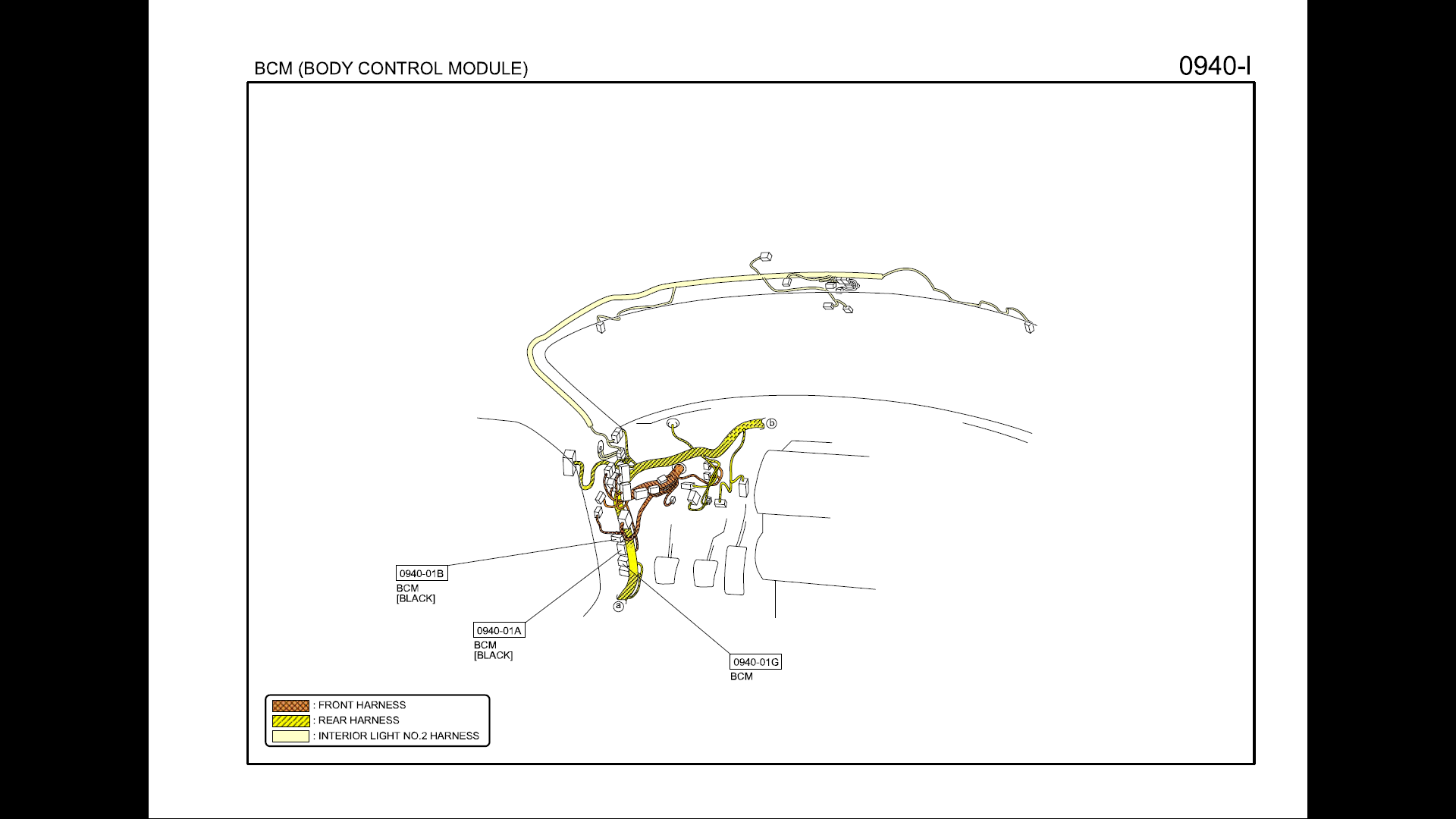 BCM (BODY CONTROL MODULE)

0940-I

b

a

0940-01B
BCM
[BLACK]

0940-01A
BCM
[BLACK]

0940-01G
BCM

: FRONT HARNESS
: REAR HARNESS
: INTERIOR LIGHT NO.2 HARNESS