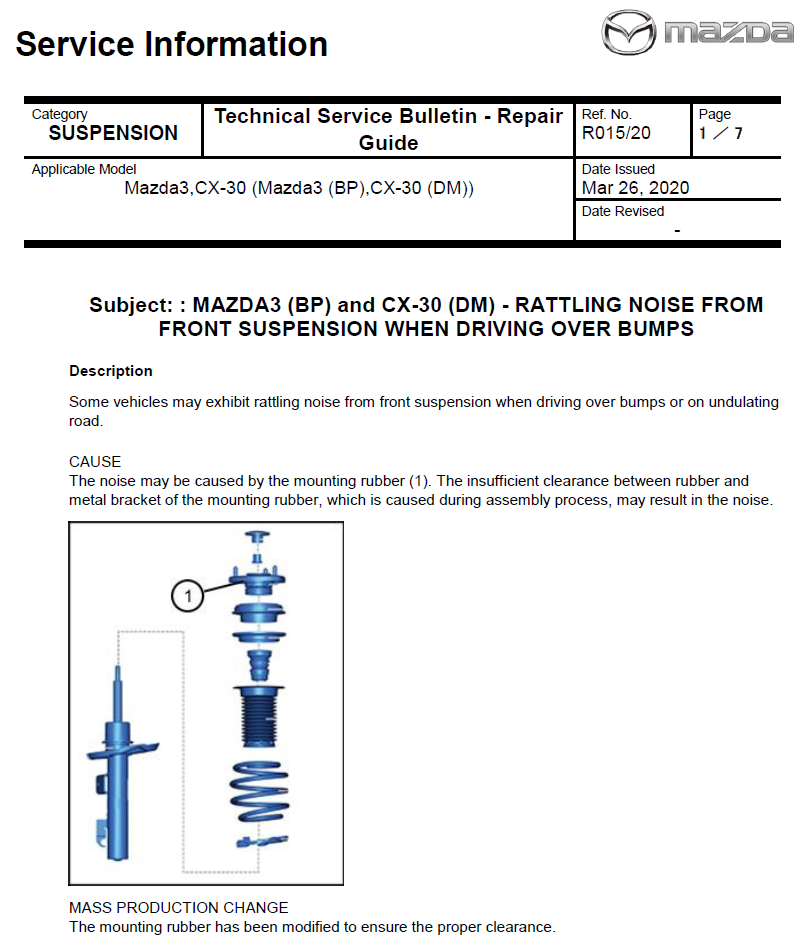 Service Information

mazda

| Category SUSPENSION | Technical Service Bulletin - Repair Guide | Ref. No. R015/20 | Page 1 ／ 7 |
|---|---|---|---|
| Applicable Model Mazda3,CX-30 (Mazda3 (BP),CX-30 (DM)) | | Date Issued Mar 26, 2020 | |
| | | Date Revised - | |

Subject: : MAZDA3 (BP) and CX-30 (DM) - RATTLING NOISE FROM FRONT SUSPENSION WHEN DRIVING OVER BUMPS

Description

Some vehicles may exhibit rattling noise from front suspension when driving over bumps or on undulating road.

CAUSE
The noise may be caused by the mounting rubber (1). The insufficient clearance between rubber and metal bracket of the mounting rubber, which is caused during assembly process, may result in the noise.

1

MASS PRODUCTION CHANGE
The mounting rubber has been modified to ensure the proper clearance.