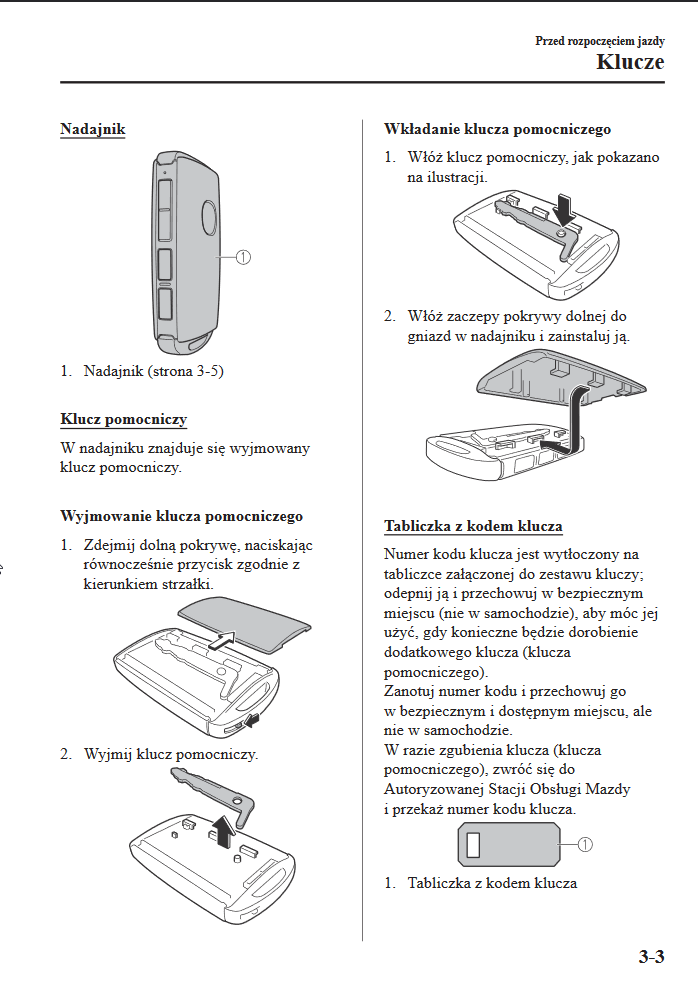 Przed rozpoczęciem jazdy
Klucze

Nadajnik

①

1. Nadajnik (strona 3-5)

Klucz pomocniczy

W nadajniku znajduje się wyjmowany klucz pomocniczy.

Wyjmowanie klucza pomocniczego

1. Zdejmij dolną pokrywę, naciskając równocześnie przycisk zgodnie z kierunkiem strzałki.

2. Wyjmij klucz pomocniczy.

Wkładanie klucza pomocniczego

1. Włóż klucz pomocniczy, jak pokazano na ilustracji.

2. Włóż zaczepy pokrywy dolnej do gniazd w nadajniku i zainstaluj ją.

Tabliczka z kodem klucza

Numer kodu klucza jest wytłoczony na tabliczce załączonej do zestawu kluczy; odepnij ją i przechowuj w bezpiecznym miejscu (nie w samochodzie), aby móc jej użyć, gdy konieczne będzie dorobienie dodatkowego klucza (klucza pomocniczego).
Zanotuj numer kodu i przechowuj go w bezpiecznym i dostępnym miejscu, ale nie w samochodzie.
W razie zgubienia klucza (klucza pomocniczego), zwróć się do Autoryzowanej Stacji Obsługi Mazdy i przekaż numer kodu klucza.

①

1. Tabliczka z kodem klucza

3-3