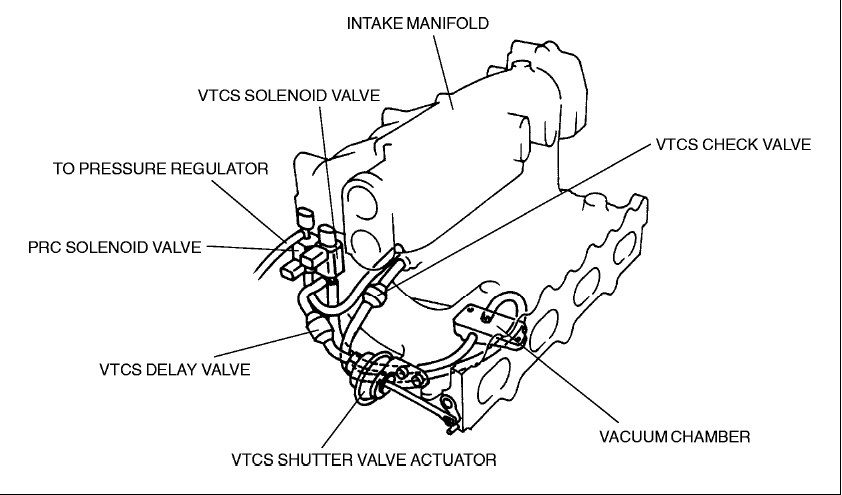 INTAKE MANIFOLD
VTCS SOLENOID VALVE
VTCS CHECK VALVE
TO PRESSURE REGULATOR
PRC SOLENOID VALVE
VTCS DELAY VALVE
VACUUM CHAMBER
VTCS SHUTTER VALVE ACTUATOR