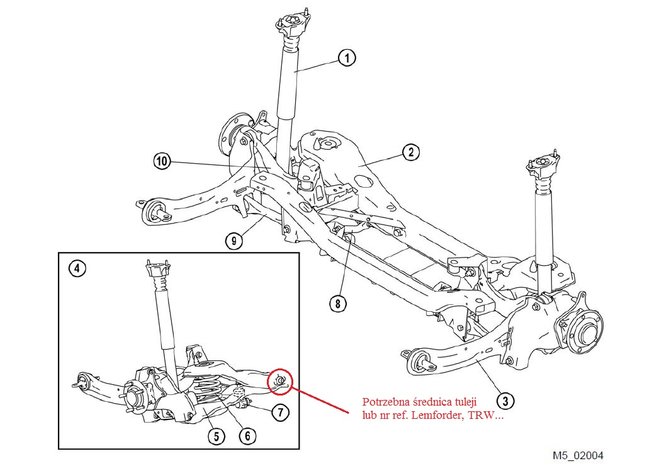 1
2
10
9
8
3
4
5
6
7

Potrzebna średnica tuleji lub nr ref. Lemforder, TRW...

M5_02004