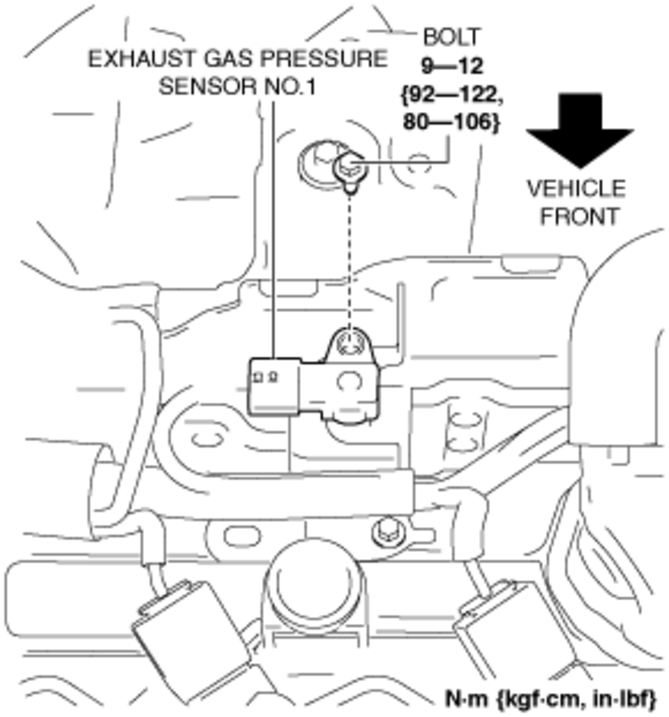 EXHAUST GAS PRESSURE SENSOR NO.1

BOLT
9—12
{92—122,
80—106}

VEHICLE FRONT

N·m {kgf·cm, in·lbf}